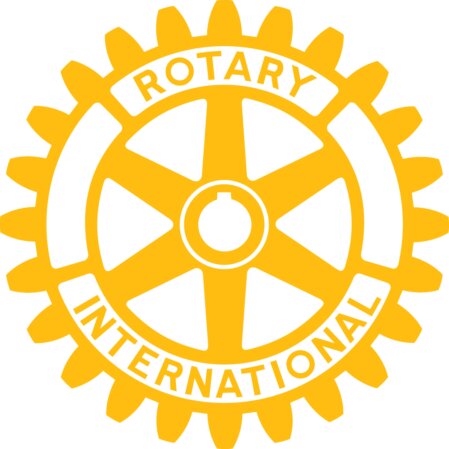 ROTARY
INTERNATIONAL